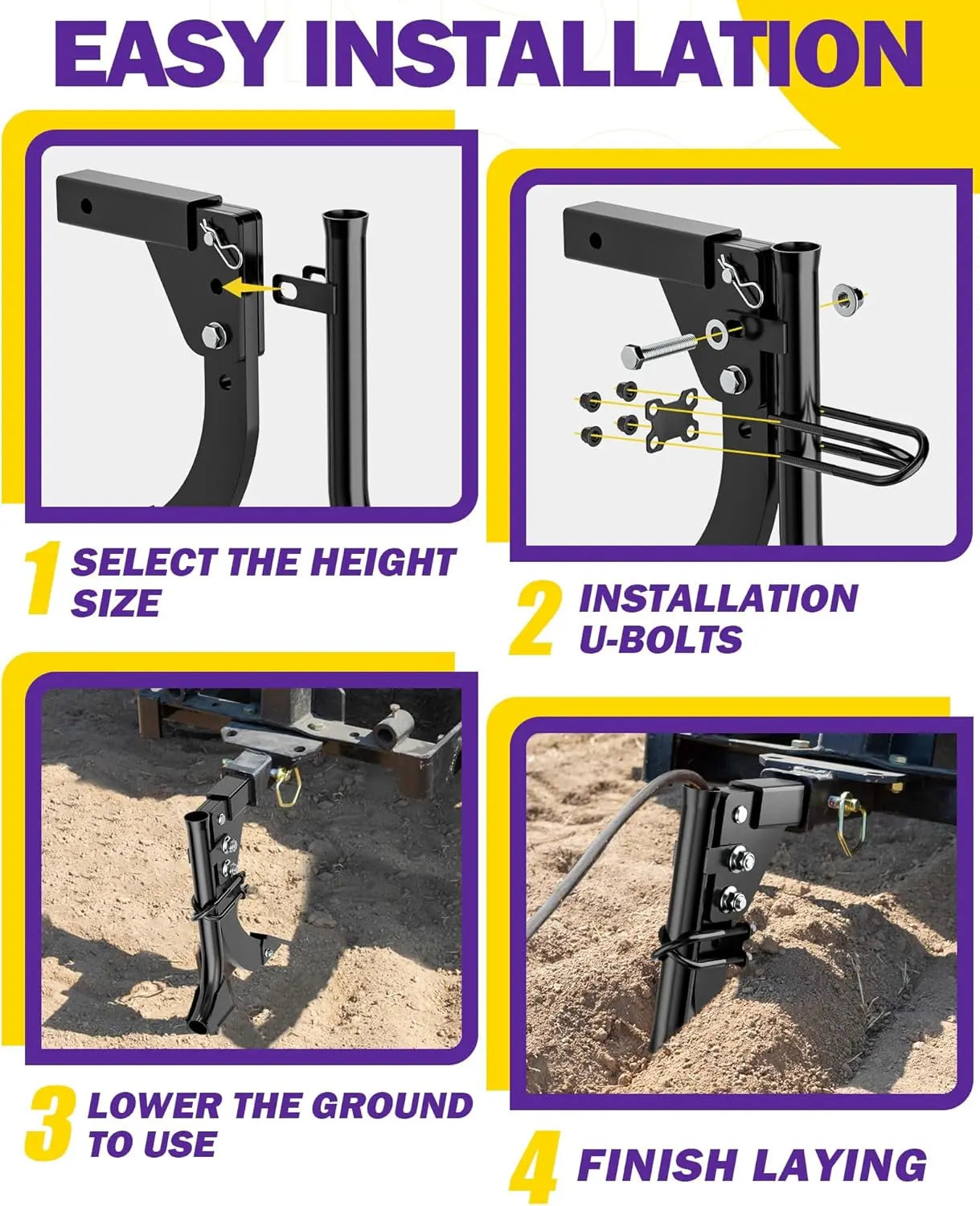 EASY INSTALLATION

1 SELECT THE HEIGHT SIZE

2 INSTALLATION U-BOLTS

3 LOWER THE GROUND TO USE

4 FINISH LAYING