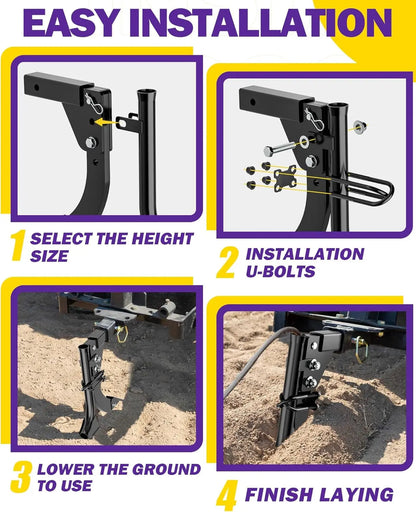 EASY INSTALLATION

1 SELECT THE HEIGHT SIZE

2 INSTALLATION U-BOLTS

3 LOWER THE GROUND TO USE

4 FINISH LAYING