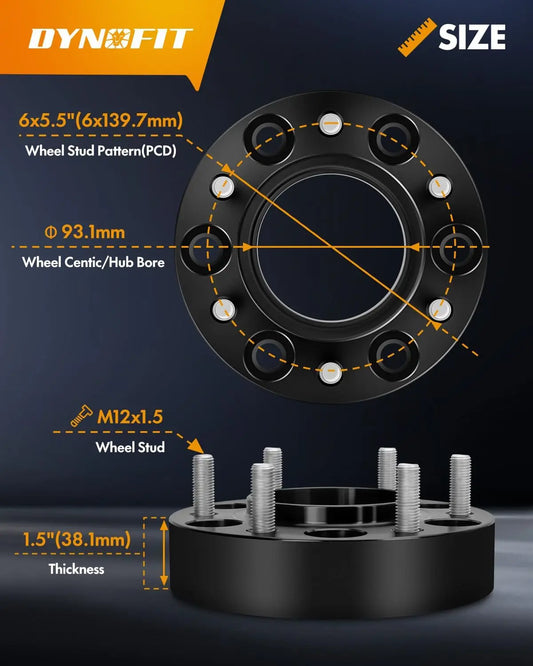 DYNOFIT

SIZE

6x5.5"(6x139.7mm)
Wheel Stud Pattern(PCD)

Φ 93.1mm
Wheel Centic/Hub Bore

M12x1.5
Wheel Stud

1.5"(38.1mm)
Thickness