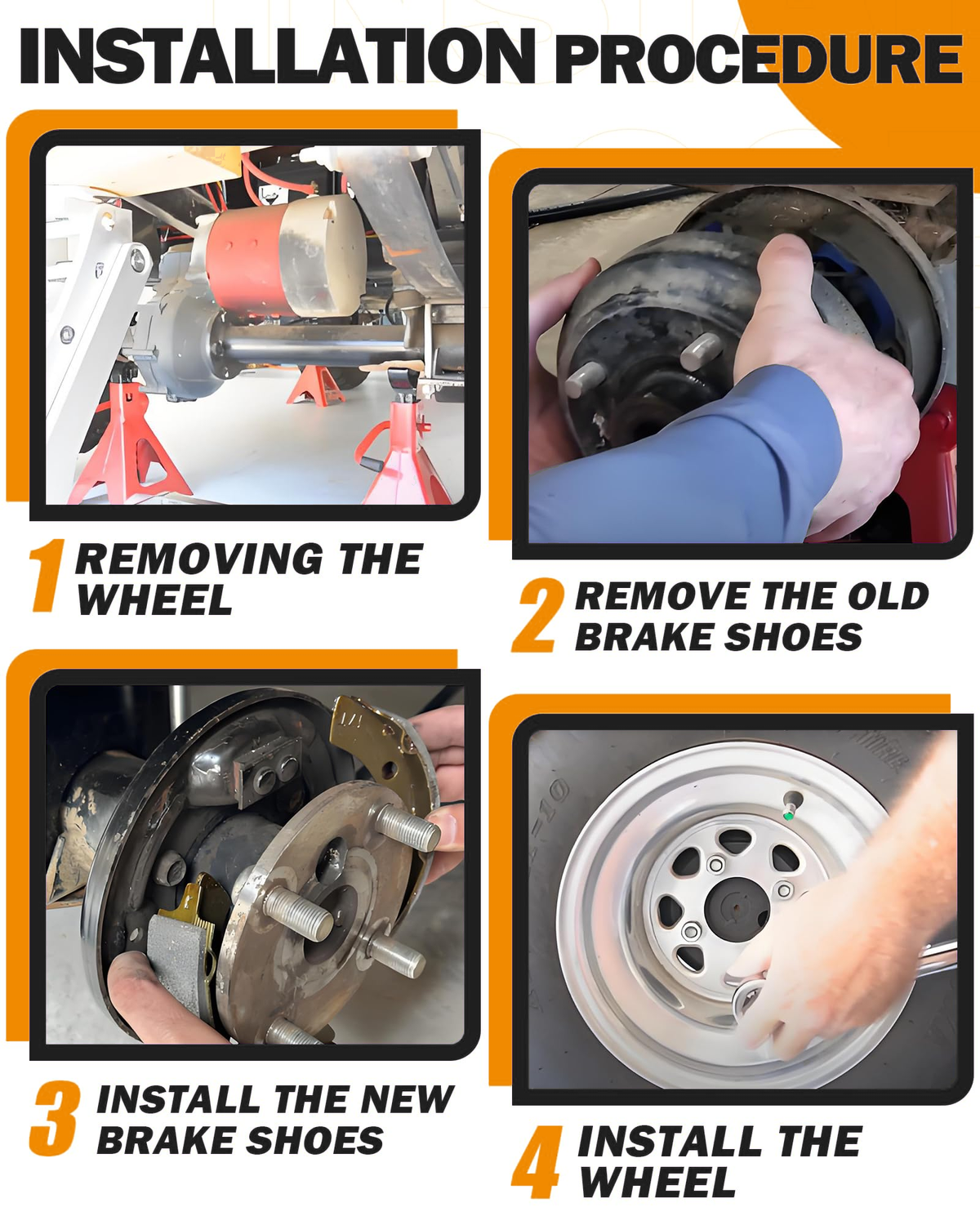 INSTALLATION PROCEDURE

1 REMOVING THE WHEEL

2 REMOVE THE OLD BRAKE SHOES

3 INSTALL THE NEW BRAKE SHOES

4 INSTALL THE WHEEL